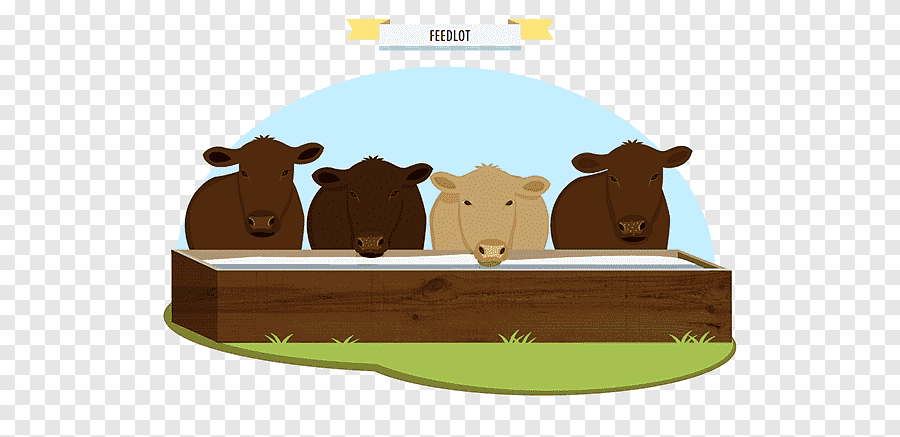 FEEDLOT